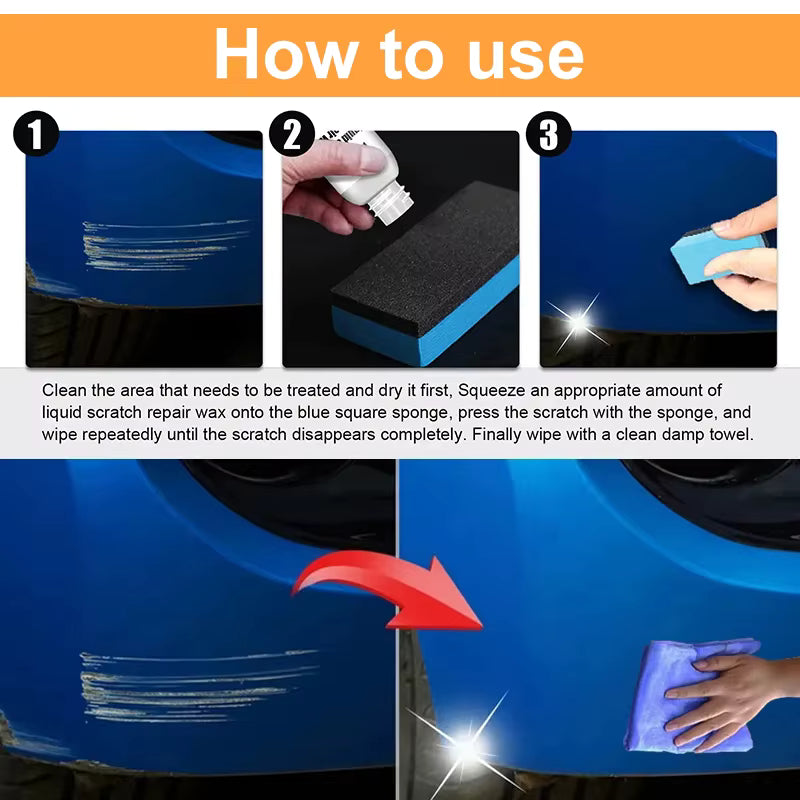 How to use

1

2

3

Clean the area that needs to be treated and dry it first, Squeeze an appropriate amount of liquid scratch repair wax onto the blue square sponge, press the scratch with the sponge, and wipe repeatedly until the scratch disappears completely. Finally wipe with a clean damp towel.